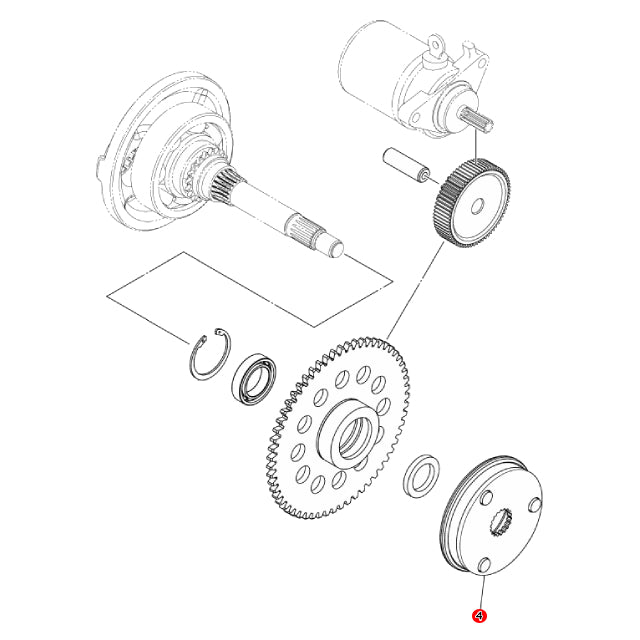 4