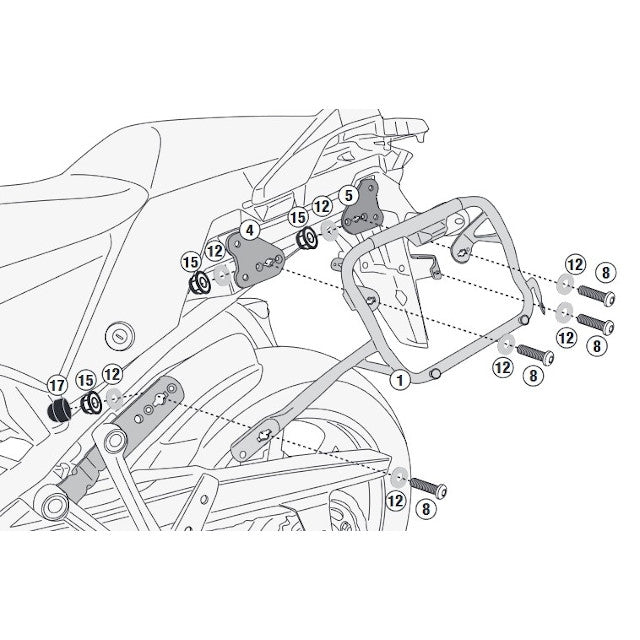 5
12
15
4
12
15
12
8
12
8
12
8
1
17
15
12
12
8