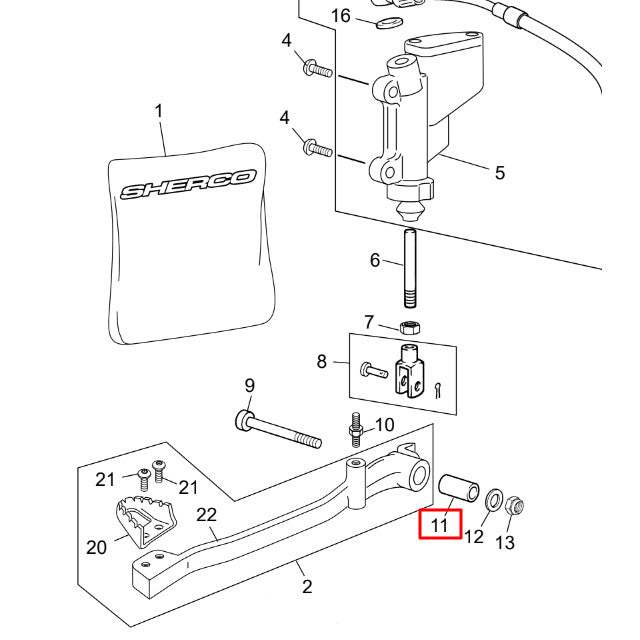 16
4
4
1
SHERCO
5
6
7
8
9
10
21
21
22
20
2
11
12
13