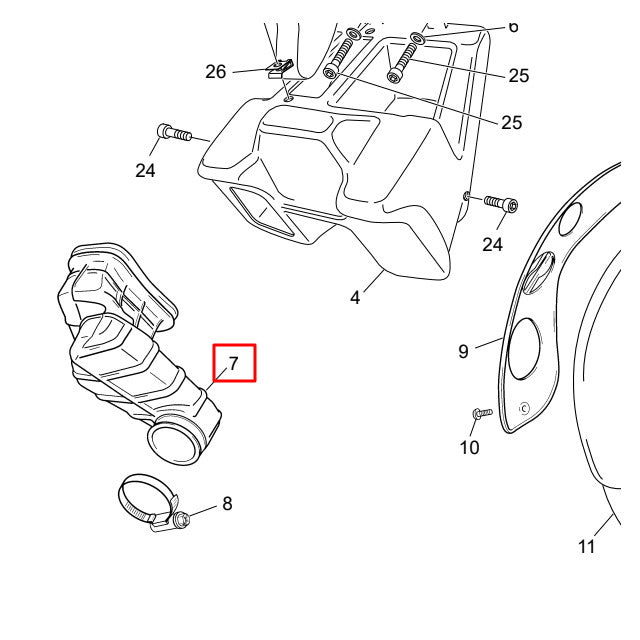 6
26
25
25
24
24
4
7
9
10
8
11