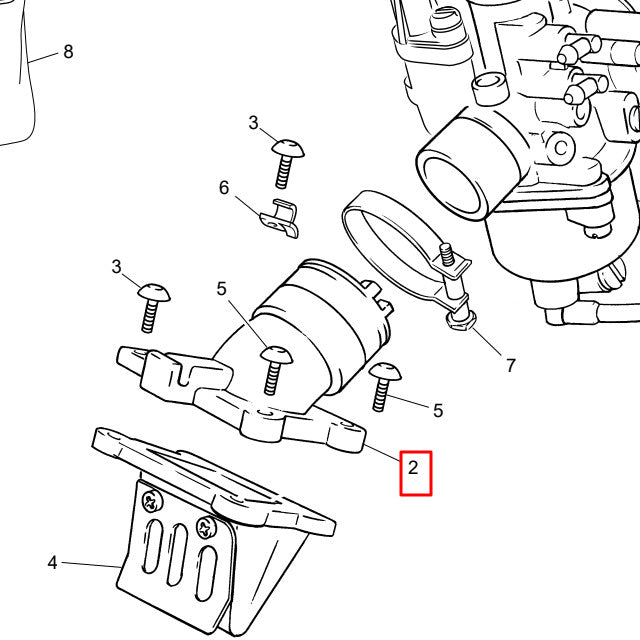 8
3
6
C
3
5
7
5
2
4