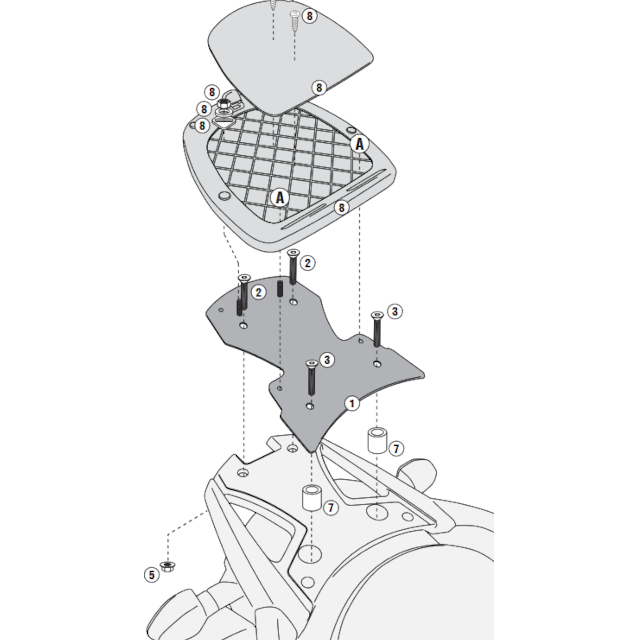 8
8
8
8
8
A
A
8
2
2
3
3
1
7
7
5