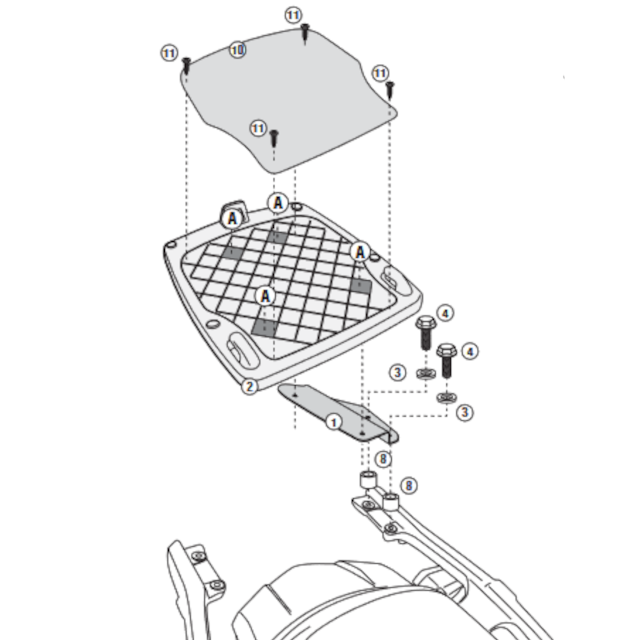 11
11
10
11
11
A
A
A
A
4
4
3
3
2
1
8
8