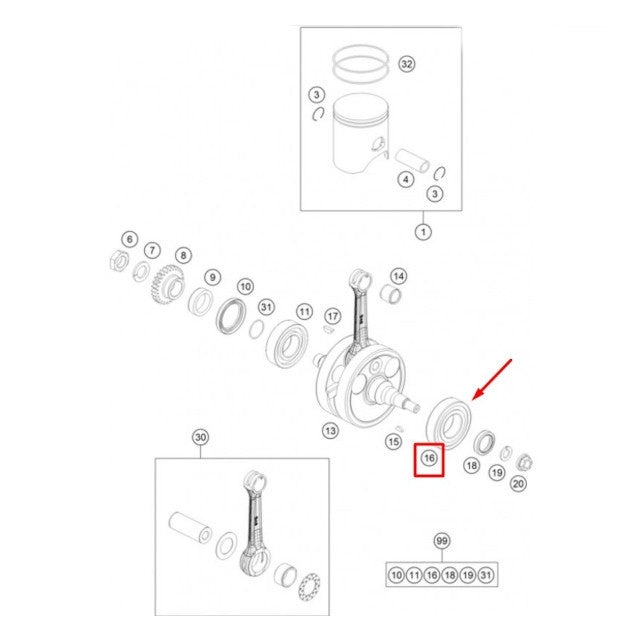 32
3
4
3
1
6
7
8
9
10
31
11
17
14
13
15
16
18
19
20
30
99
10 11 16 18 19 31