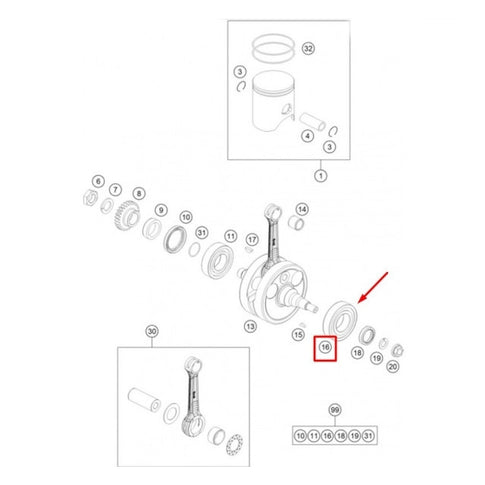 32
3
4
3
1
6
7
8
9
10
31
11
17
14
13
15
16
18
19
20
30
99
10 11 16 18 19 31