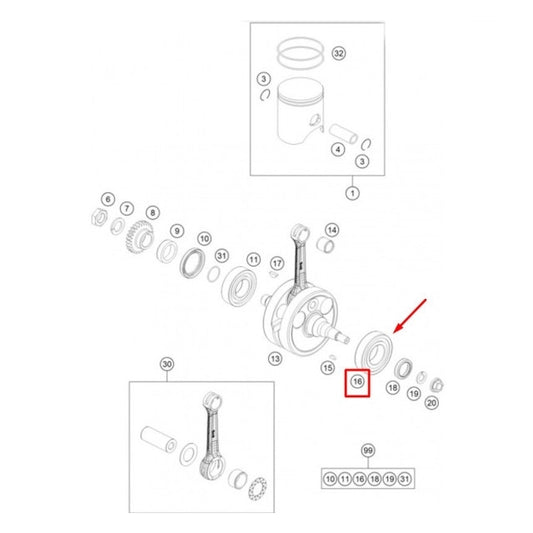 32
3
4
3
1
6
7
8
9
10
31
11
17
14
13
15
16
18
19
20
30
99
10 11 16 18 19 31