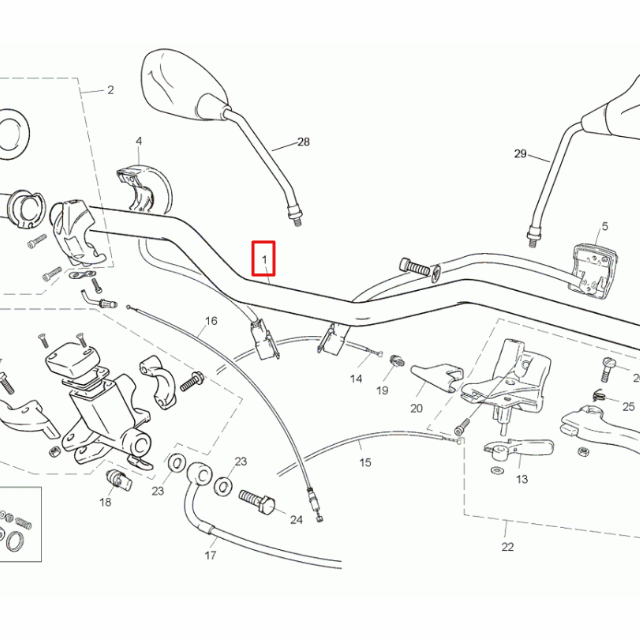 2
4
28
29
5
1
16
14
19
20
2
25
15
13
18
23
23
24
17
22