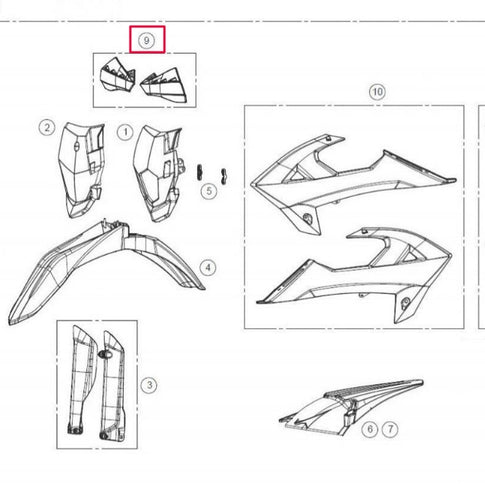 9
10
2
1
5
4
3
6 7