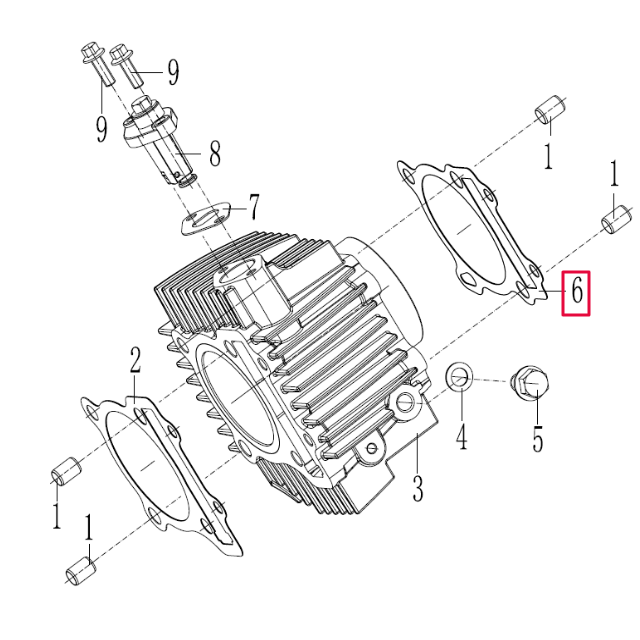 9
9
8
7
1
1
6
2
4
5
3
1
1