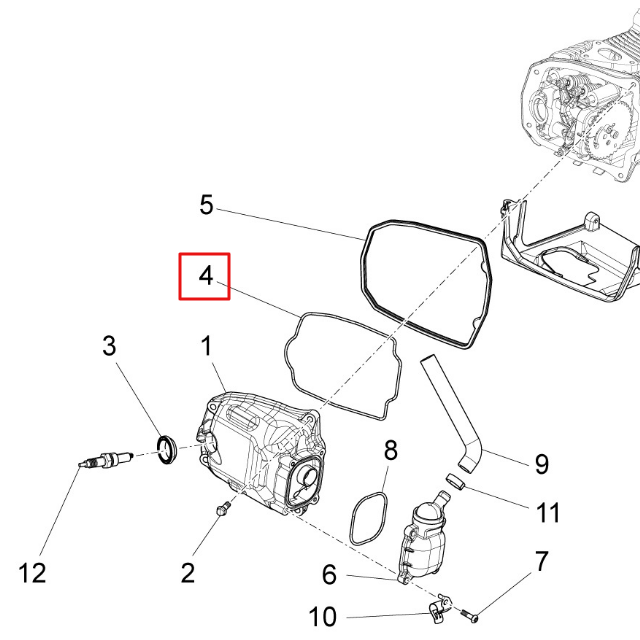 5
4
3
1
8
9
11
12
2
6
7
10