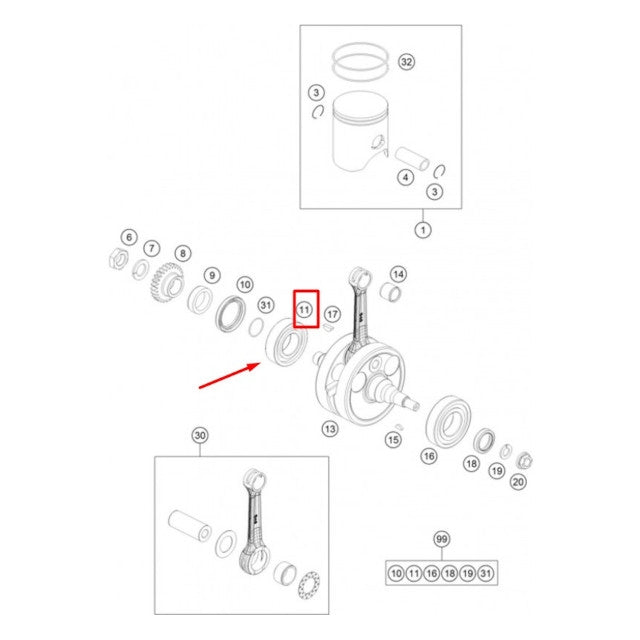 32
3
4
3
1
6
7
8
9
10
31
11
17
14
13
15
16
18
19
20
30
99
10 11 16 18 19 31