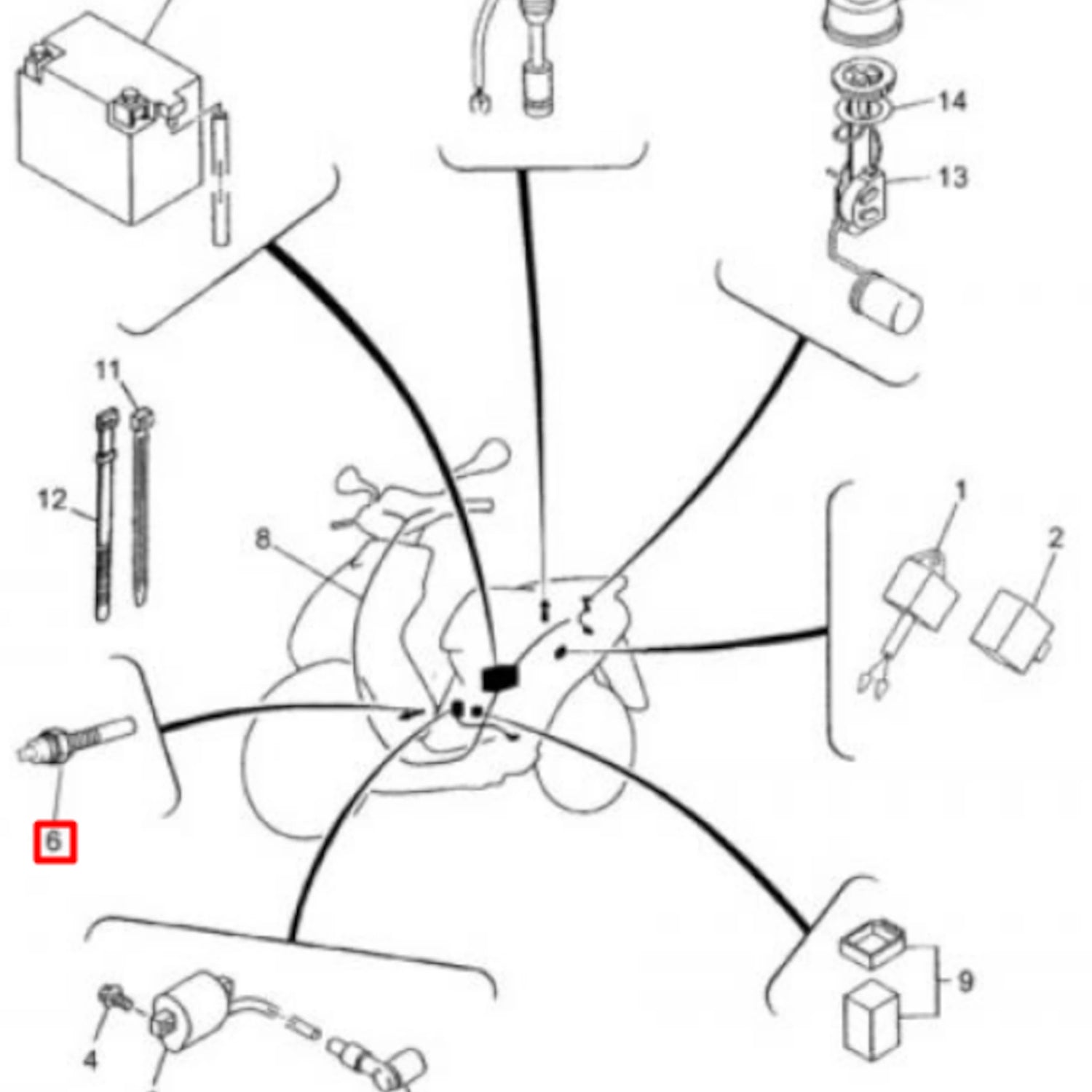 14
13
11
12
8
1
2
6
9
4