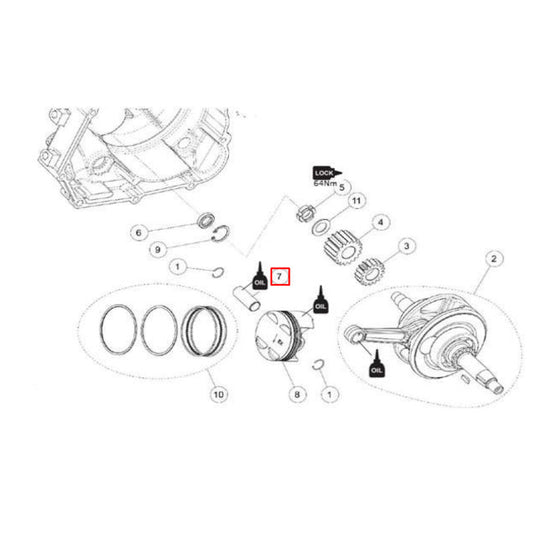 LOCK
64Nm
5
11
4
3
2
6
9
1
OIL
7
OIL
OIL
10
8
1