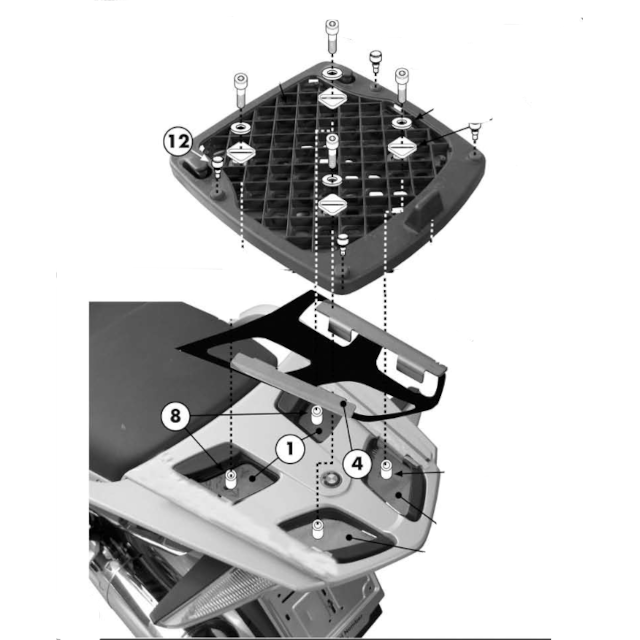 12
8
1
4