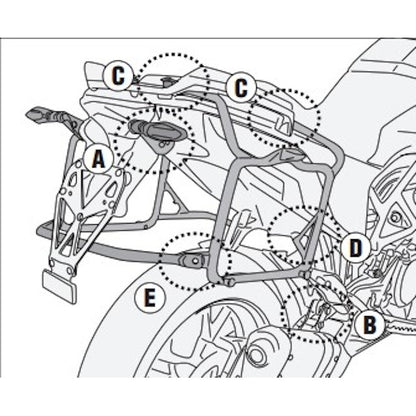 C
C
A
D
E
B