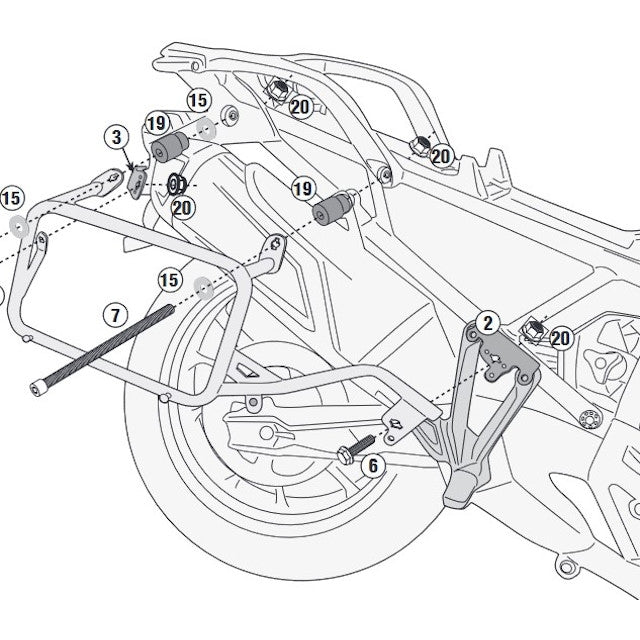 15
20
19
3
20
15
20
19
15
7
2
20
6