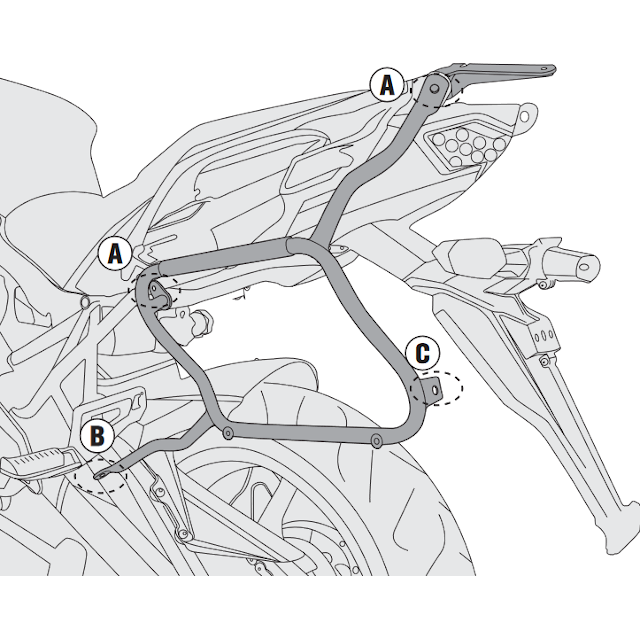 A
A
C
B