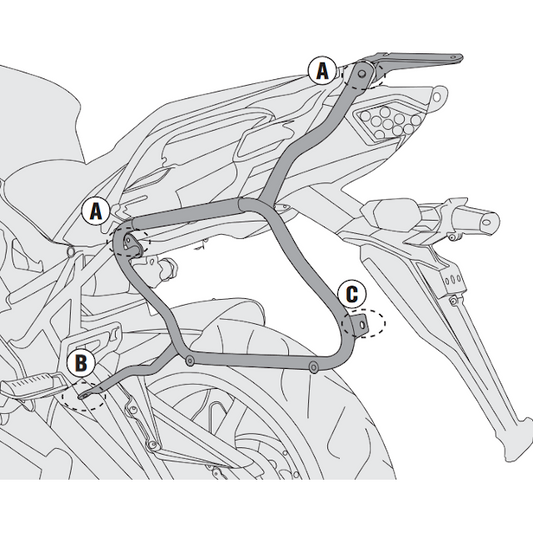 A
A
C
B