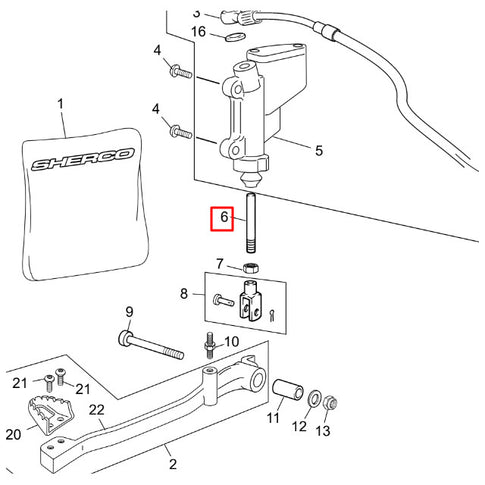 3
16
4
4
1
SHERCO
5
6
7
8
9
10
21
21
22
20
11
12
13
2