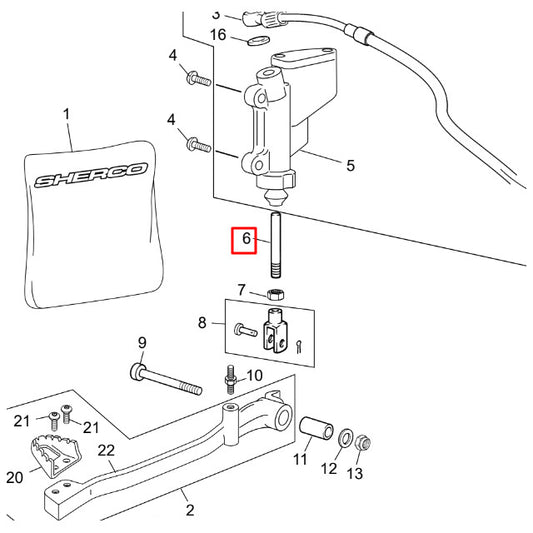 3
16
4
4
1
SHERCO
5
6
7
8
9
10
21
21
22
20
11
12
13
2