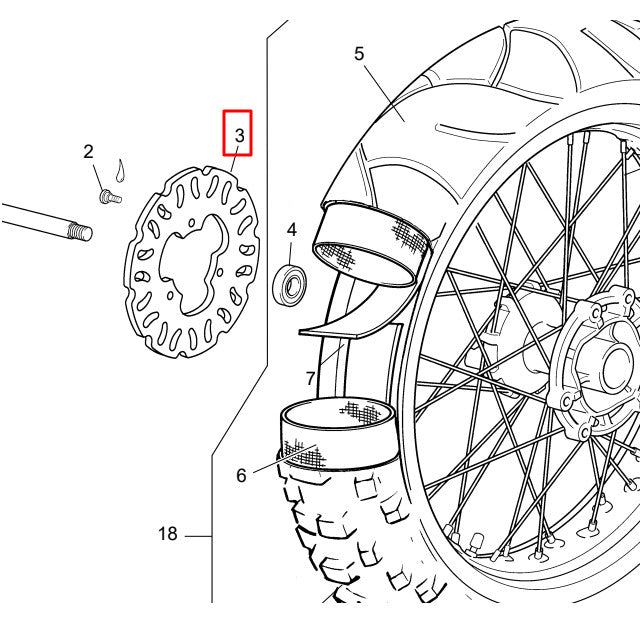 5
3
2
4
7
6
18