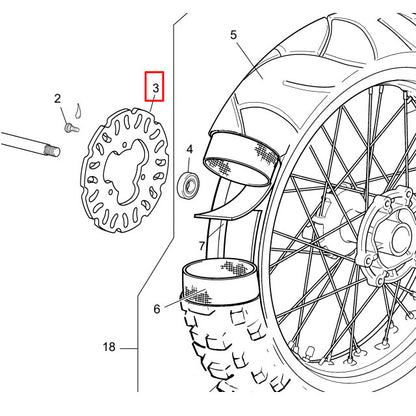 5
3
2
4
7
6
18