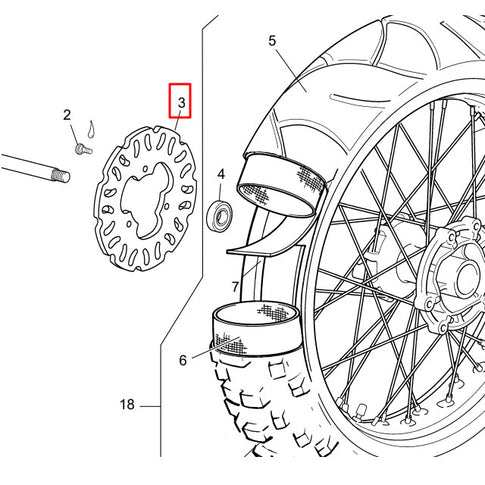 5
3
2
4
7
6
18