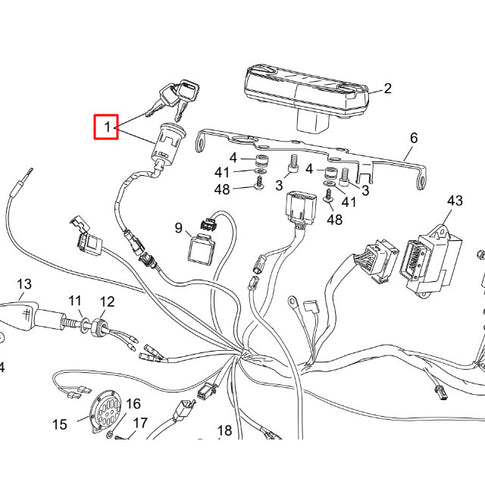 1
2
6
4
41
48
3
4
3
41
48
43
9
13
11
12
4
15
16
17
18