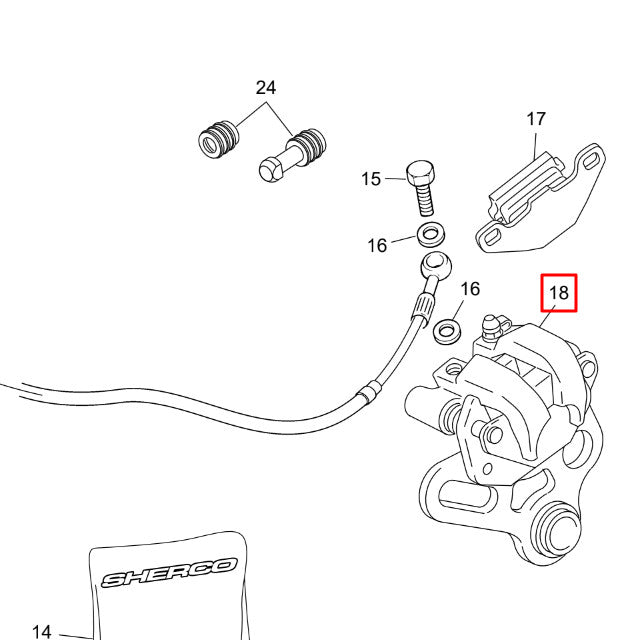 24

17

15

16

16

18

SHERCO

14