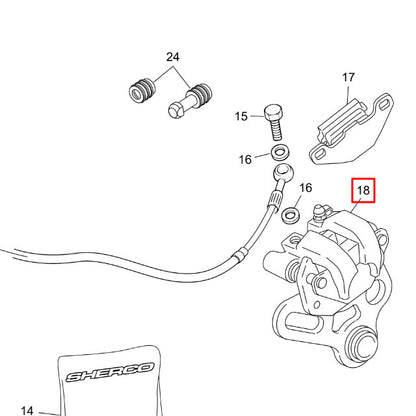 24
17
15
16
16
18
SHERCO
14