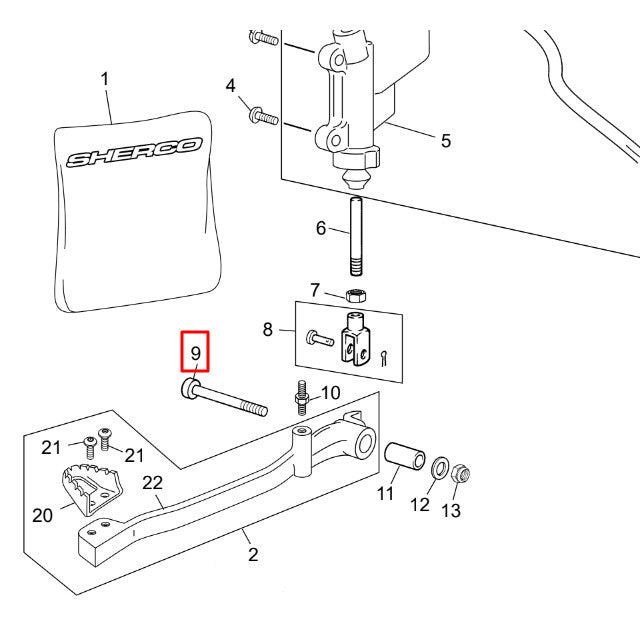 1
SHERCO
4
5
6
7
8
9
10
21
21
22
20
2
11
12
13