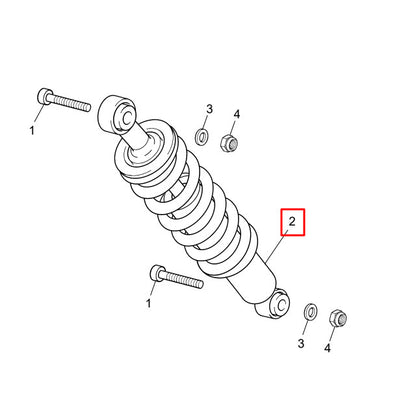 1
3
4
2
1
3
4