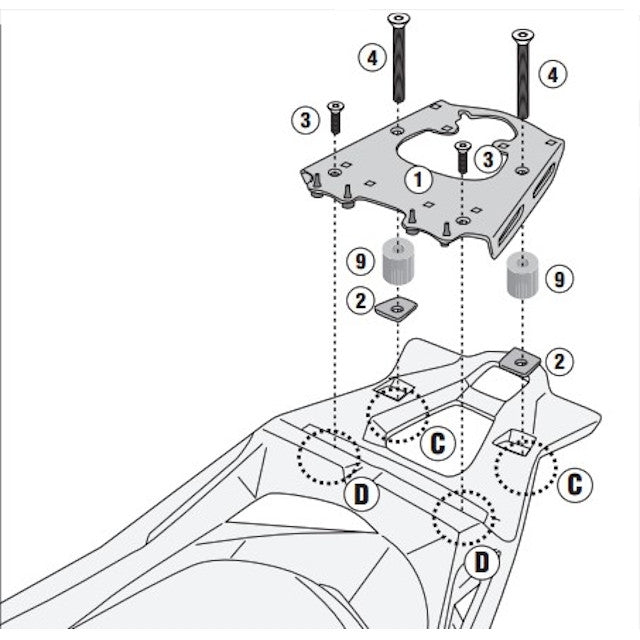 4
4
3
3
1
9
9
2
2
C
C
D
D