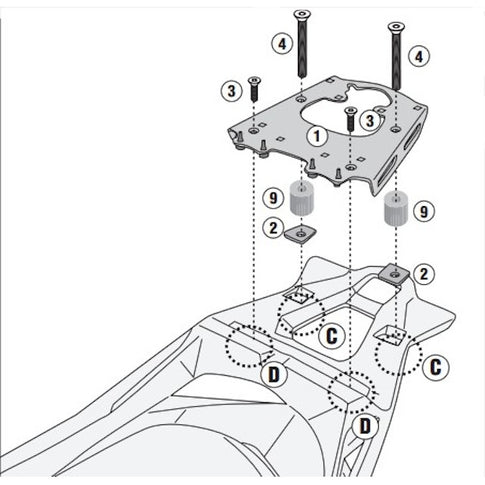 4
4
3
3
1
9
9
2
2
C
C
D
D