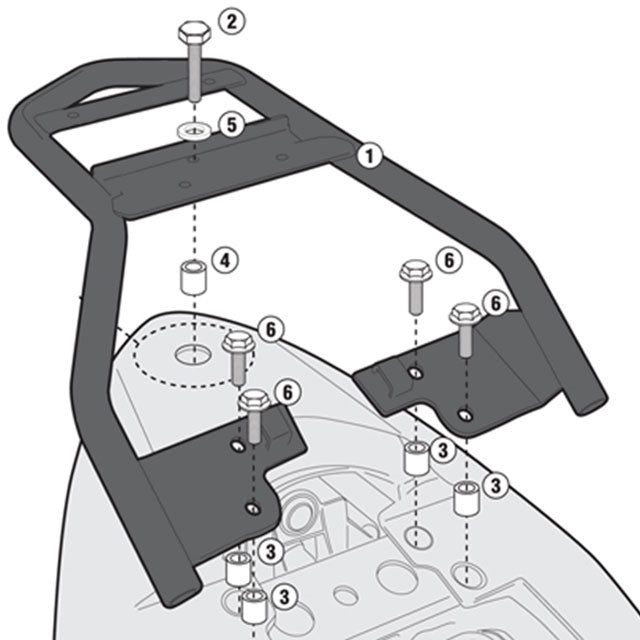 2
5
1
4
6
6
6
6
3
3
3
3