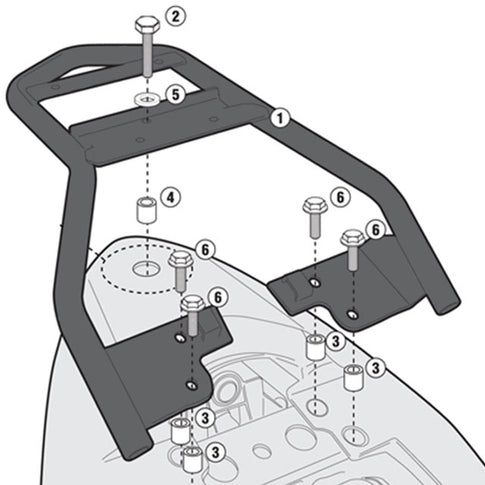 2
5
1
4
6
6
6
6
3
3
3
3