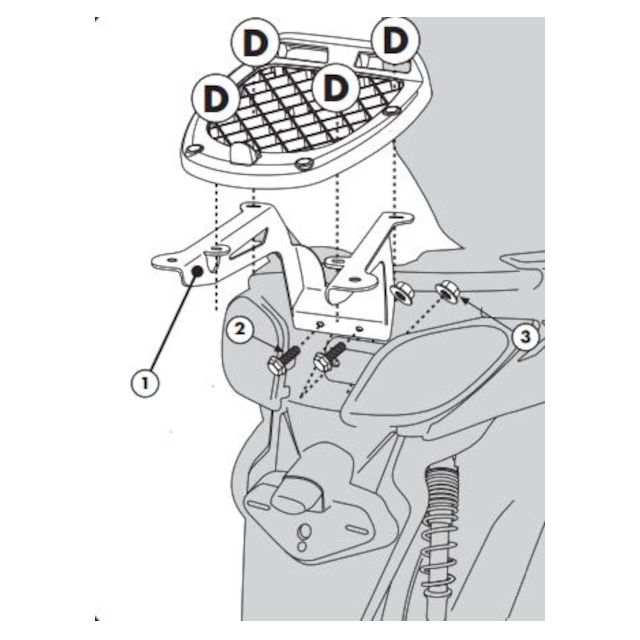 D
D
D
D
1
2
3