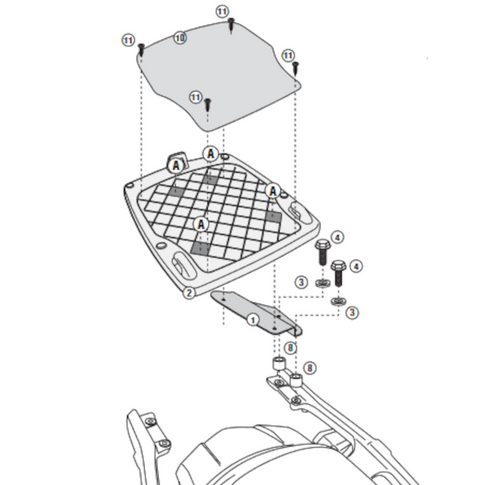 11
11
10
11
11
A
A
A
A
4
4
3
3
2
1
8
8