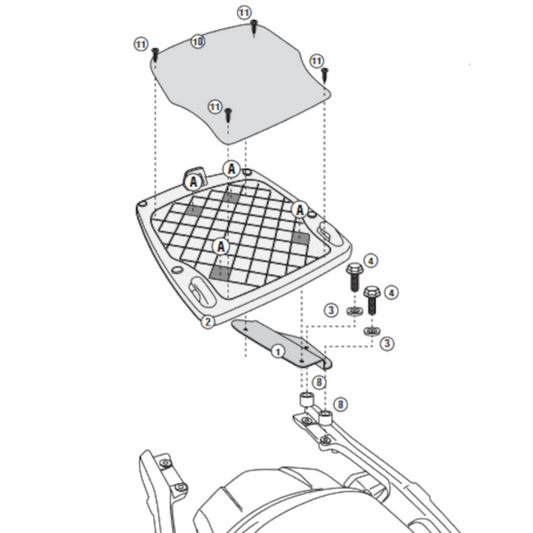 11
11
10
11
11
A
A
A
A
4
4
3
3
2
1
8
8