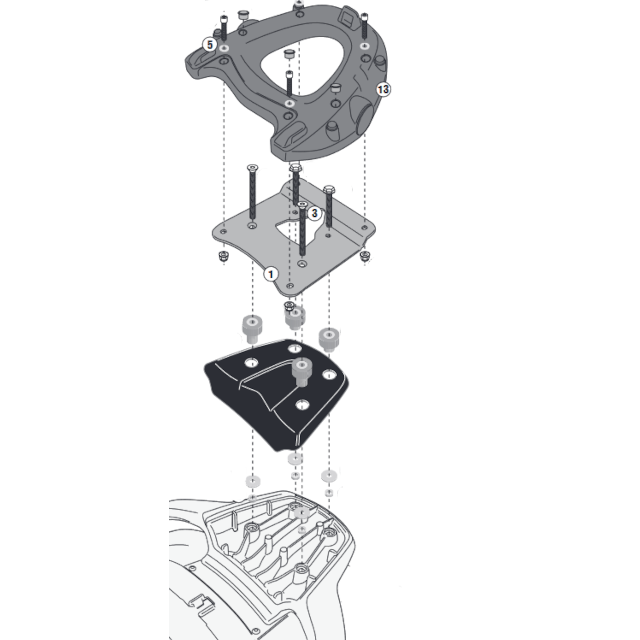 5
13
3
1