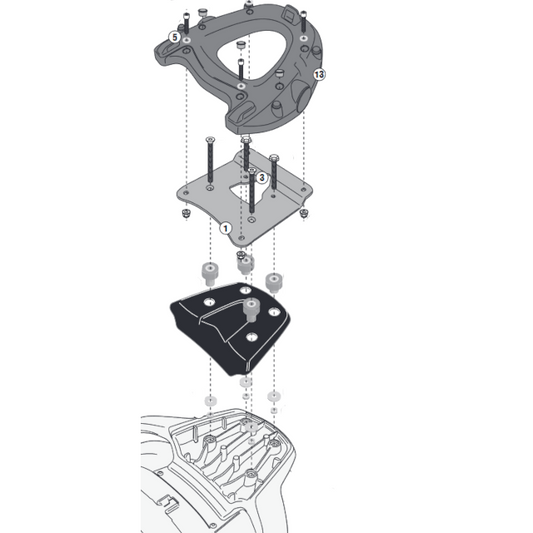 5
13
3
1