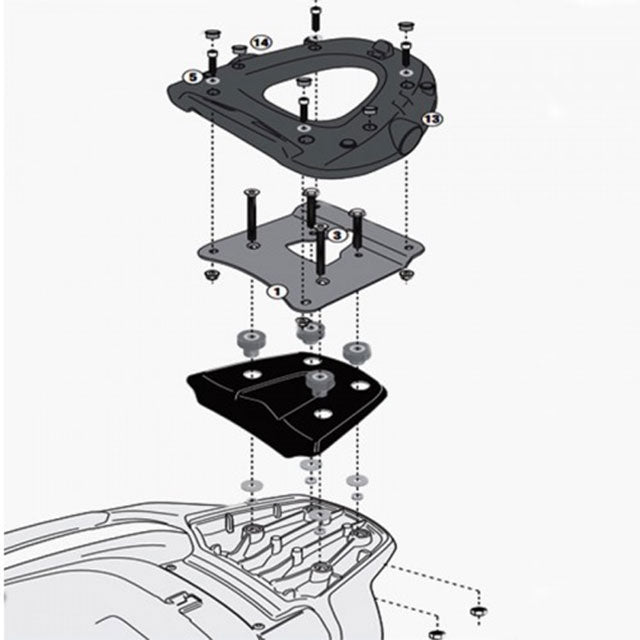 14
5
13
3
1