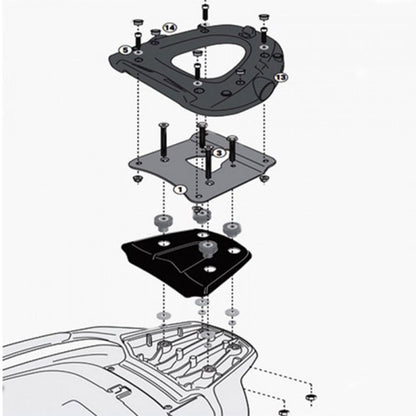 14
5
13
3
1