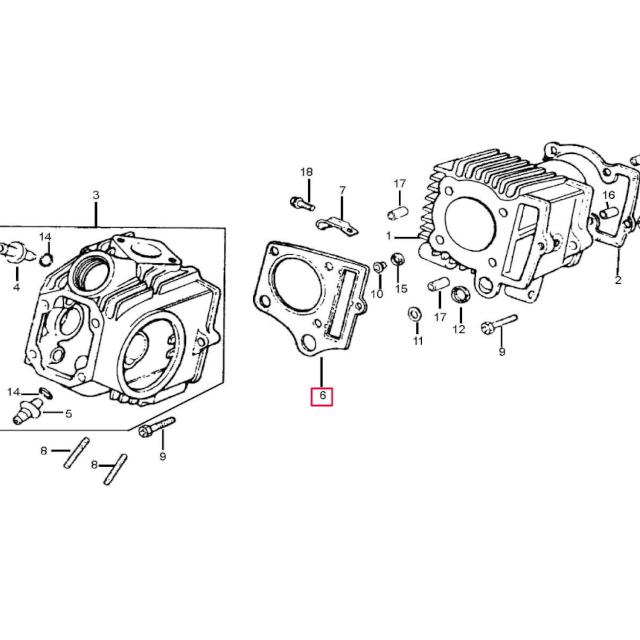 3
14
4
14
5
8
8
9
18
7
6
17
1
10
15
17
12
11
9
16
2